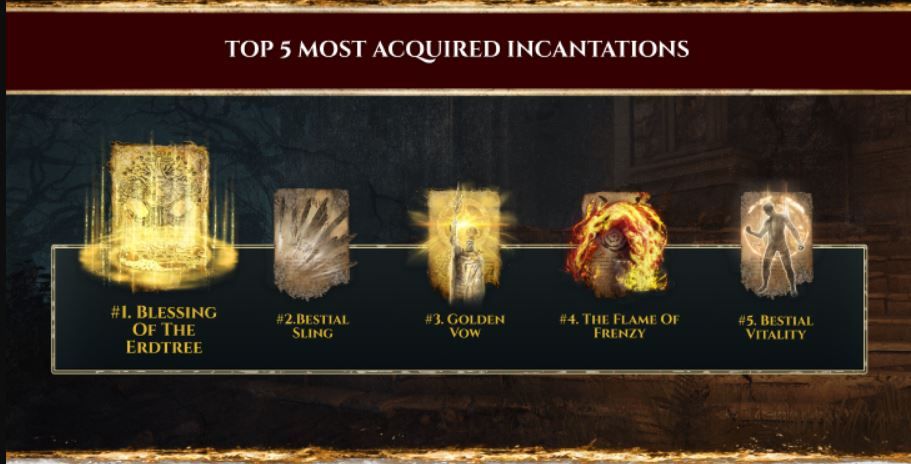 TOP 5 MOST ACQUIRED INCANTATIONS

#1. BLESSING OF THE ERDTREE

#2.BESTIAL SLING

#3. GOLDEN VOW

#4. THE FLAME OF FRENZY

#5. BESTIAL VITALITY