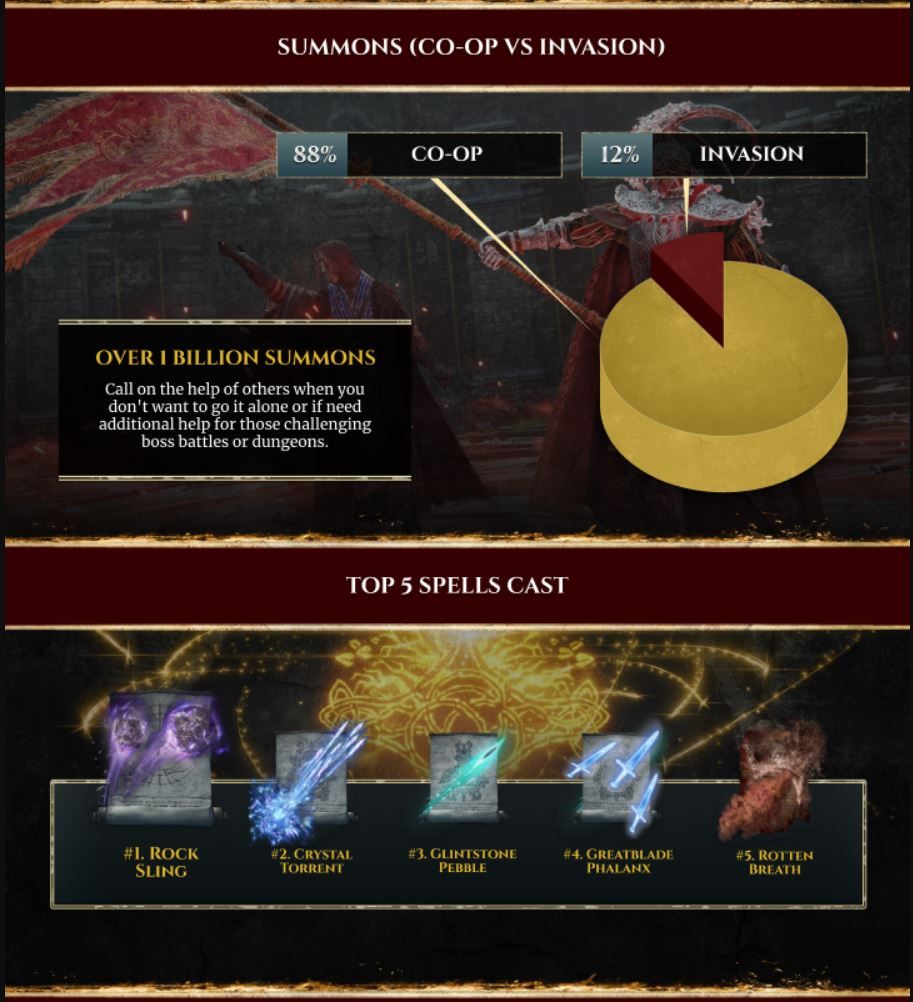 SUMMONS (CO-OP VS INVASION)

88% CO-OP

12% INVASION

OVER 1 BILLION SUMMONS

Call on the help of others when you don't want to go it alone or if need additional help for those challenging boss battles or dungeons.

TOP 5 SPELLS CAST

#1. ROCK SLING

#2. CRYSTAL TORRENT

#3. GLINTSTONE PEBBLE

#4. GREATBLADE PHALANX

#5. ROTTEN BREATH